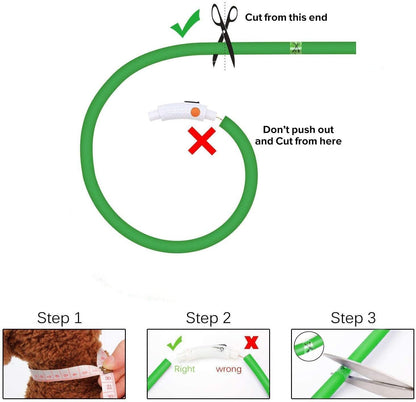 Cut from this end

Don't push out and Cut from here

Step 1

Step 2

Right

wrong

Step 3